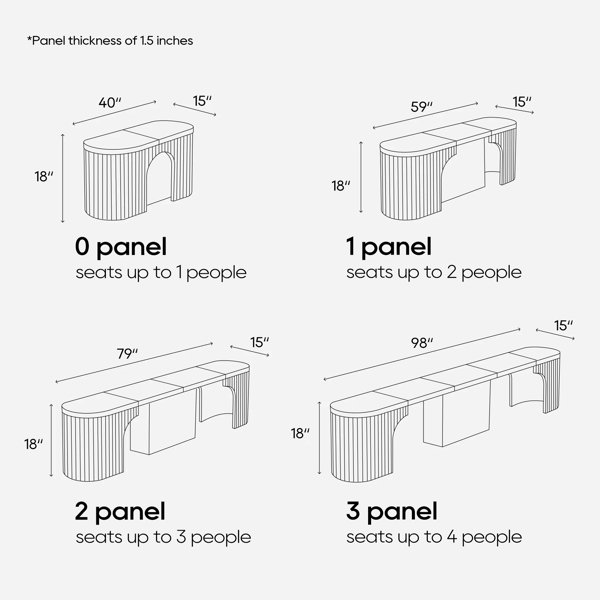 *Panel thickness of 1.5 inches

40″
15″
18″
0 panel
seats up to 1 people

59″
15″
18″
1 panel
seats up to 2 people

79″
15″
18″
2 panel
seats up to 3 people

98″
15″
18″
3 panel
seats up to 4 people