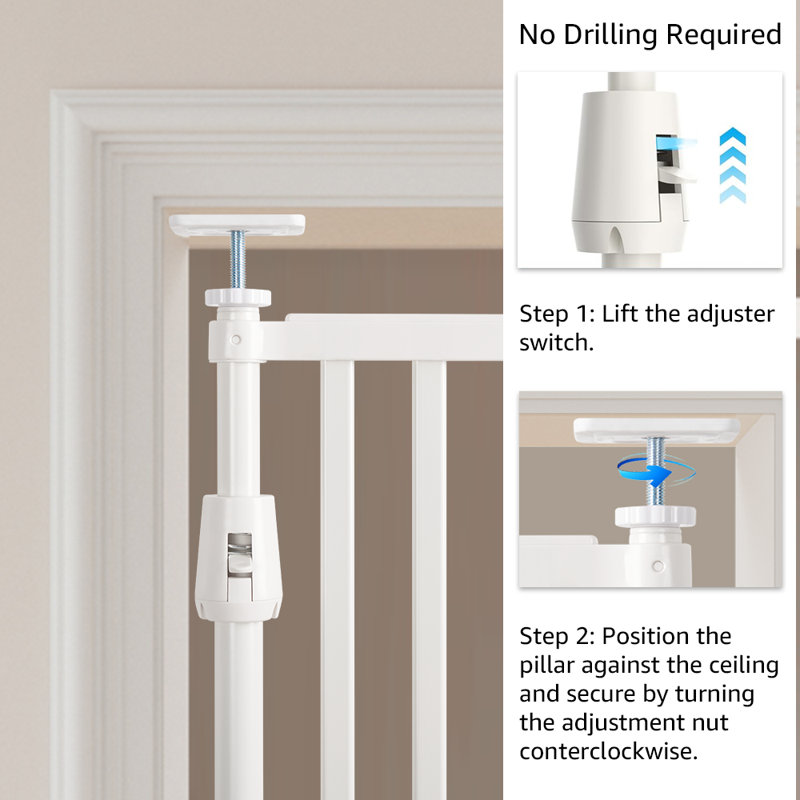 No Drilling Required

Step 1: Lift the adjuster switch.

Step 2: Position the pillar against the ceiling and secure by turning the adjustment nut conterclockwise.