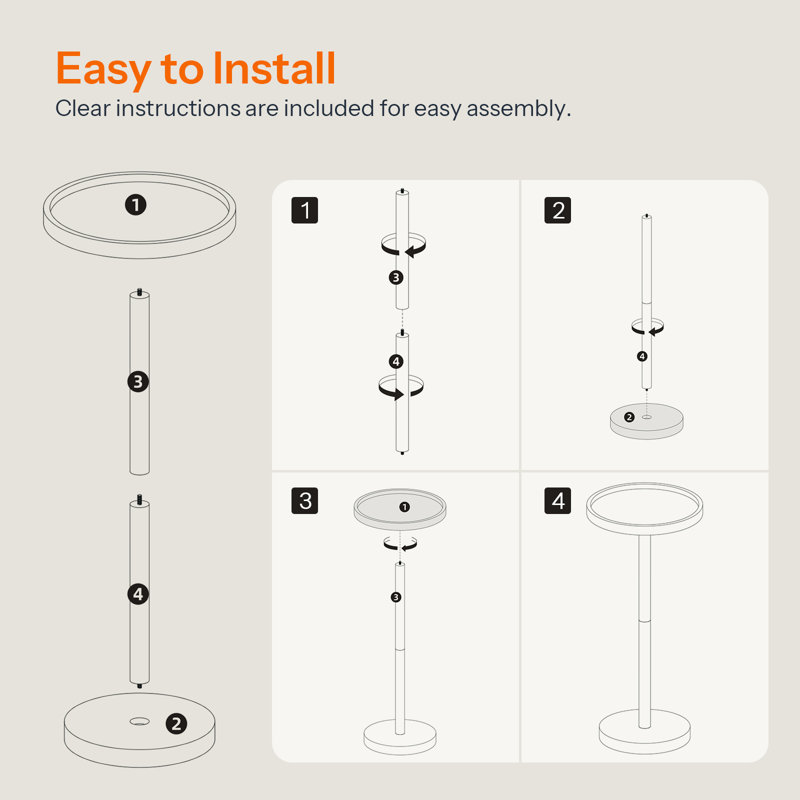 Easy to Install
Clear instructions are included for easy assembly.

1
3
4
2

1
3
4

2
4
2

3
1
3

4