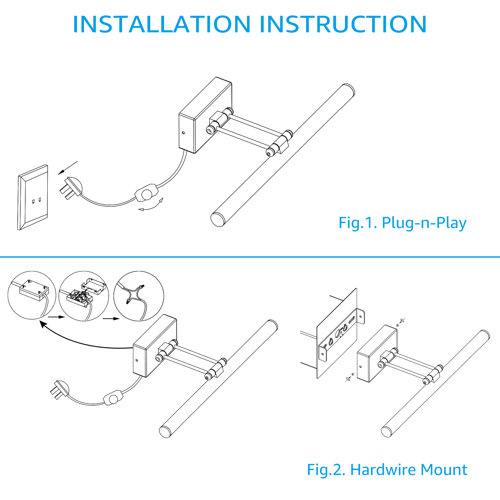 INSTALLATION INSTRUCTION

Fig.1. Plug-n-Play

Fig.2. Hardwire Mount