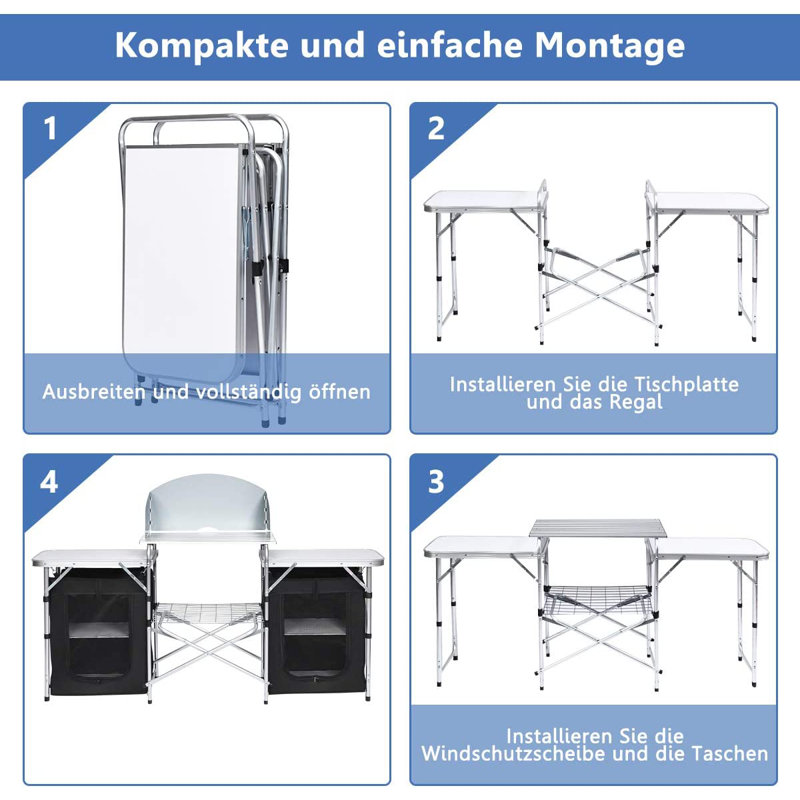 Kompakte und einfache Montage

1

Ausbreiten und vollständig öffnen

2

Installieren Sie die Tischplatte und das Regal

4

3

Installieren Sie die Windschutzscheibe und die Taschen