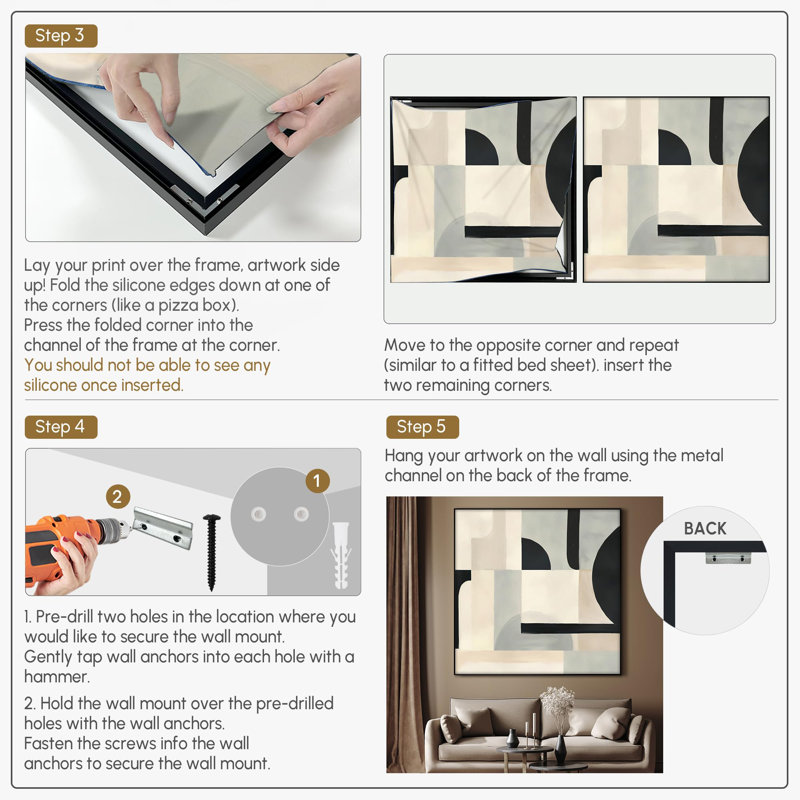 Step 3

Lay your print over the frame, artwork side up! Fold the silicone edges down at one of the corners (like a pizza box).
Press the folded corner into the channel of the frame at the corner.
You should not be able to see any silicone once inserted.

Move to the opposite corner and repeat (similar to a fitted bed sheet). insert the two remaining corners.

Step 4

2

1

1. Pre-drill two holes in the location where you would like to secure the wall mount.
Gently tap wall anchors into each hole with a hammer.

2. Hold the wall mount over the pre-drilled holes with the wall anchors.
Fasten the screws info the wall anchors to secure the wall mount.

Step 5

Hang your artwork on the wall using the metal channel on the back of the frame.

BACK