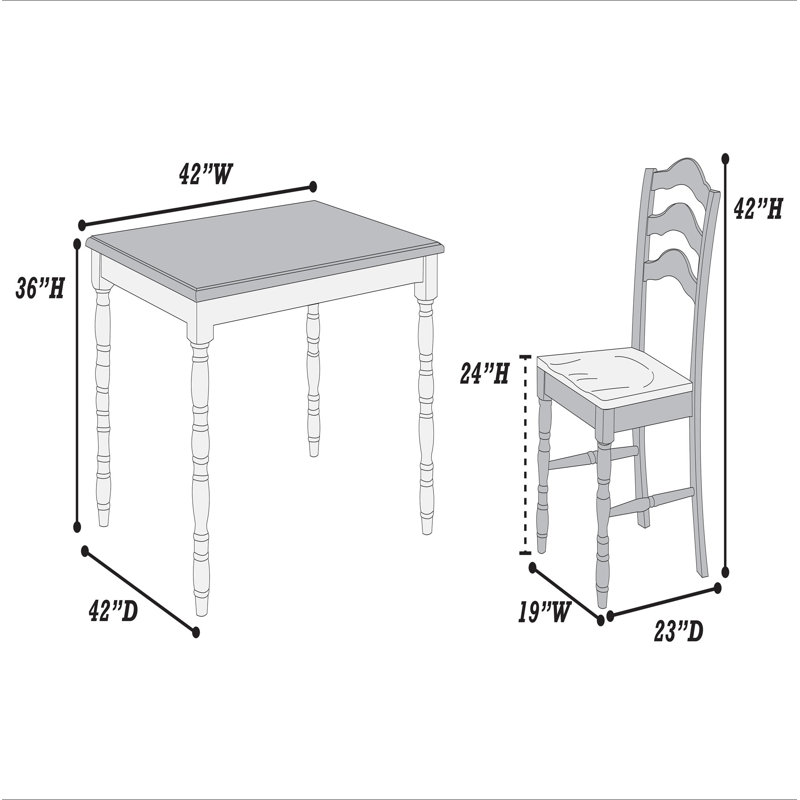 42"W

36"H

42"D

42"H

24"H

19"W

23"D