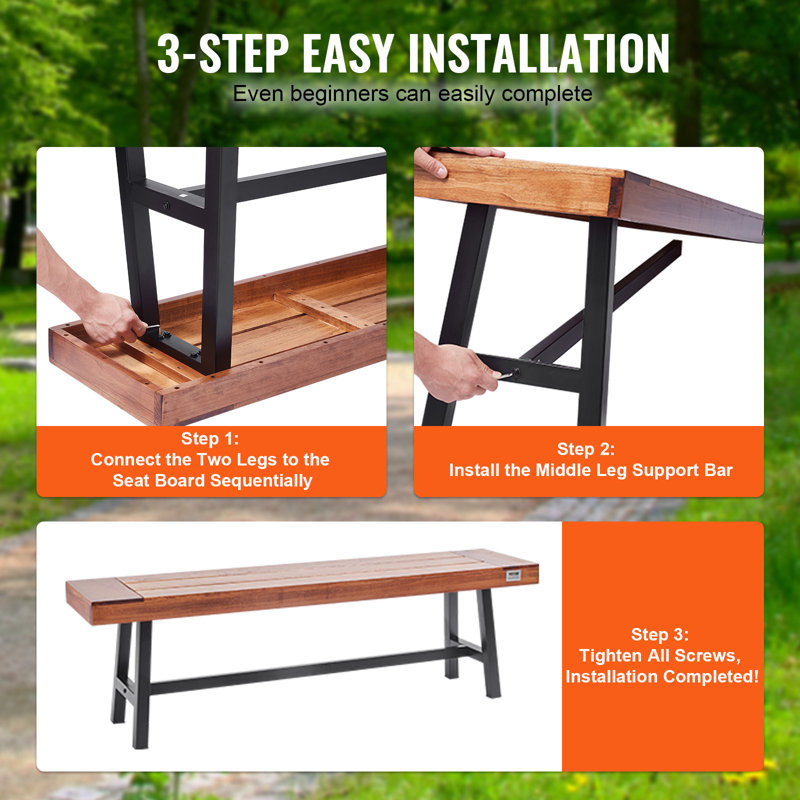 3-STEP EASY INSTALLATION
Even beginners can easily complete

Step 1:
Connect the Two Legs to the Seat Board Sequentially

Step 2:
Install the Middle Leg Support Bar

Step 3:
Tighten All Screws, Installation Completed!