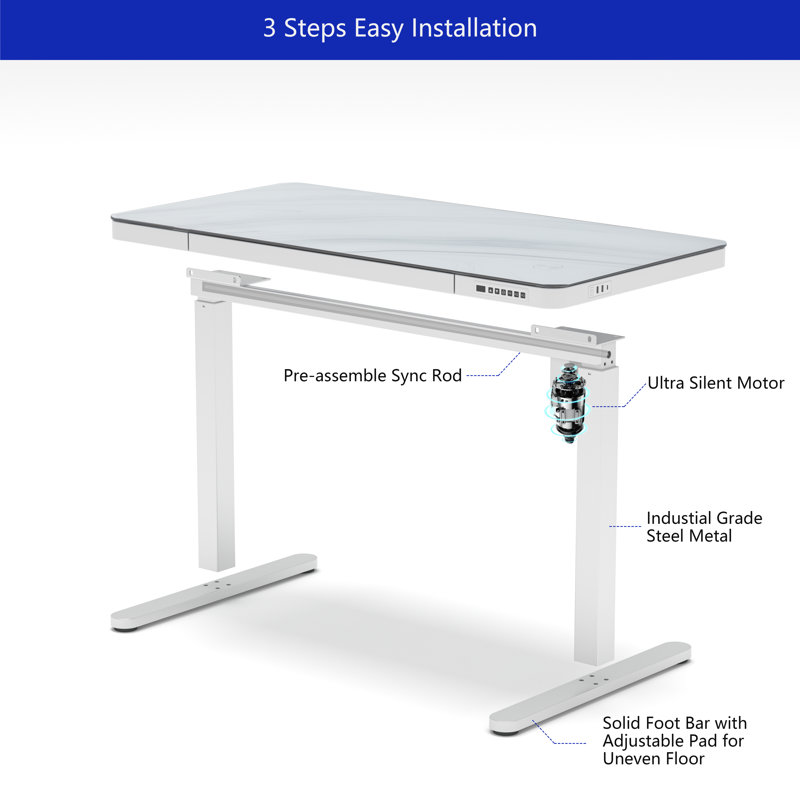 3 Steps Easy Installation

Pre-assemble Sync Rod

Ultra Silent Motor

Industial Grade Steel Metal

Solid Foot Bar with Adjustable Pad for Uneven Floor