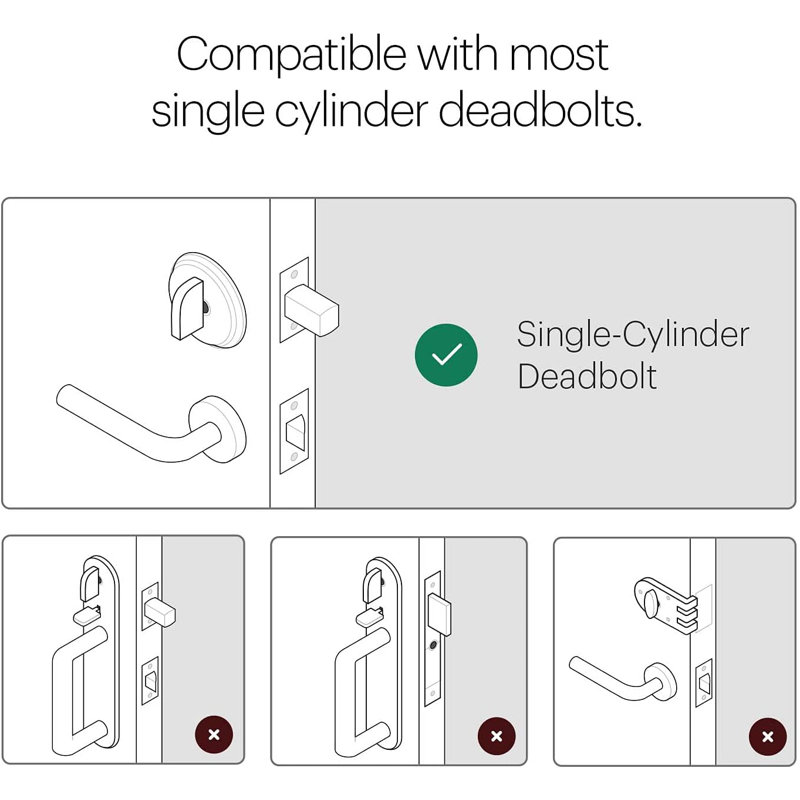 Compatible with most single cylinder deadbolts.

Single-Cylinder Deadbolt