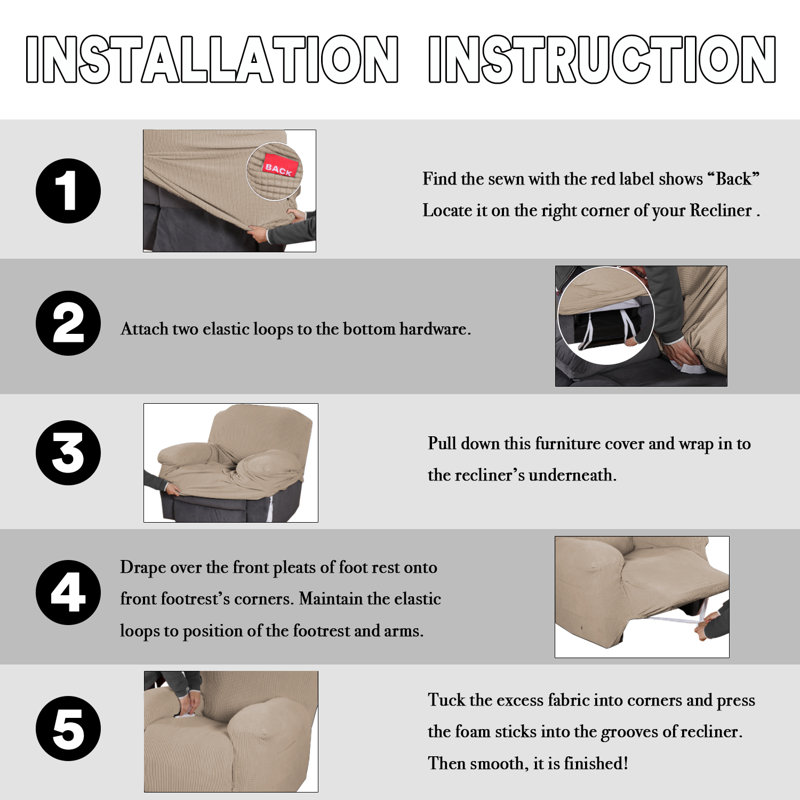 INSTALLATION INSTRUCTION

1

BACK

Find the sewn with the red label shows “Back” Locate it on the right corner of your Recliner .

2

Attach two elastic loops to the bottom hardware.

3

Pull down this furniture cover and wrap in to the recliner’s underneath.

4

Drape over the front pleats of foot rest onto front footrest’s corners. Maintain the elastic loops to position of the footrest and arms.

5

Tuck the excess fabric into corners and press the foam sticks into the grooves of recliner. Then smooth, it is finished!