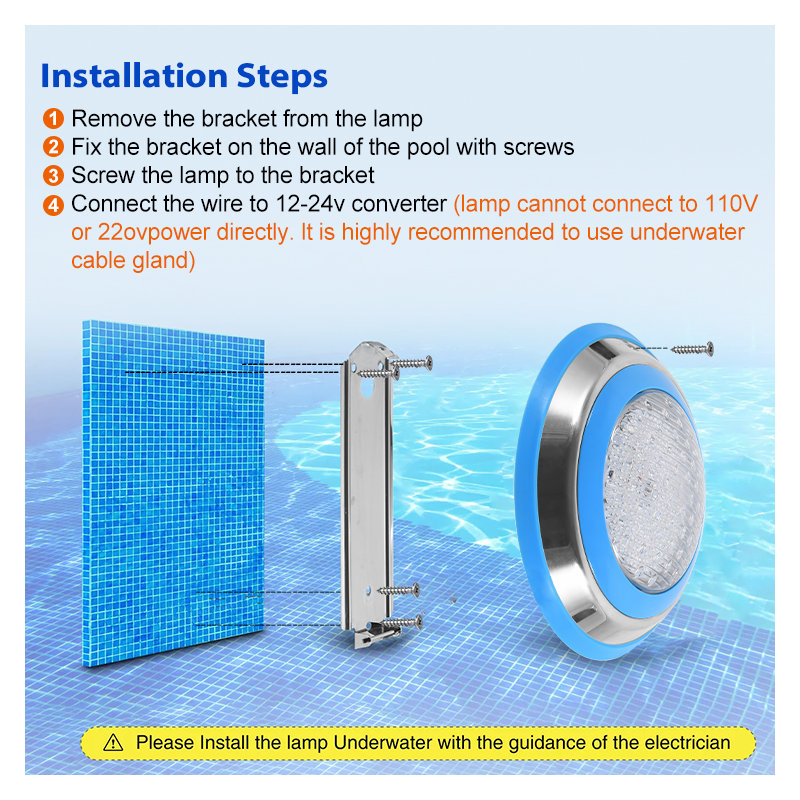 Installation Steps

1 Remove the bracket from the lamp
2 Fix the bracket on the wall of the pool with screws
3 Screw the lamp to the bracket
4 Connect the wire to 12-24v converter (lamp cannot connect to 110V or 22ovpower directly. It is highly recommended to use underwater cable gland)

⚠ Please Install the lamp Underwater with the guidance of the electrician