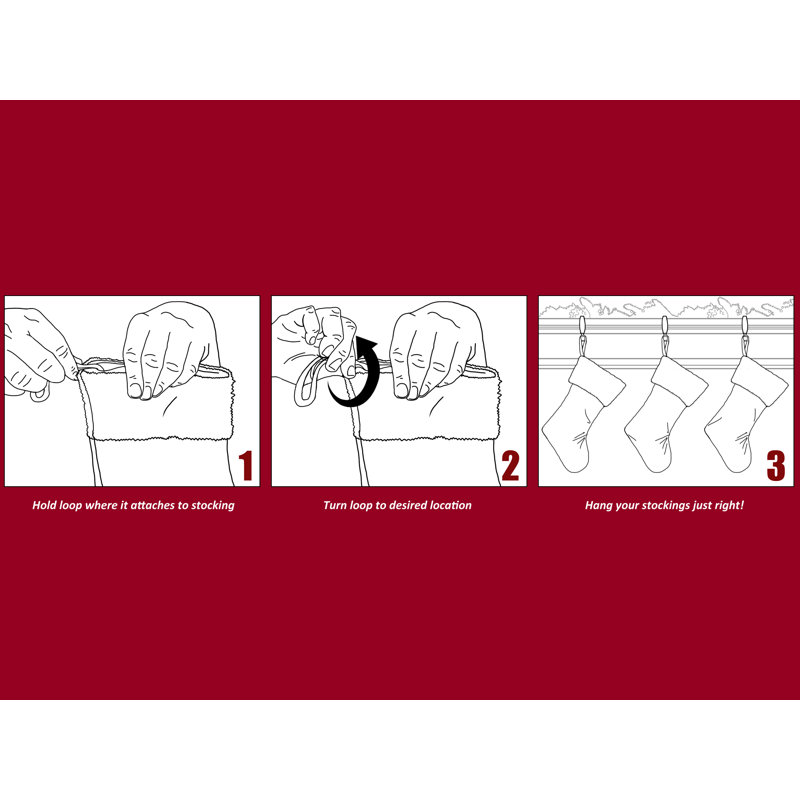 1

Hold loop where it attaches to stocking

2

Turn loop to desired location

3

Hang your stockings just right!