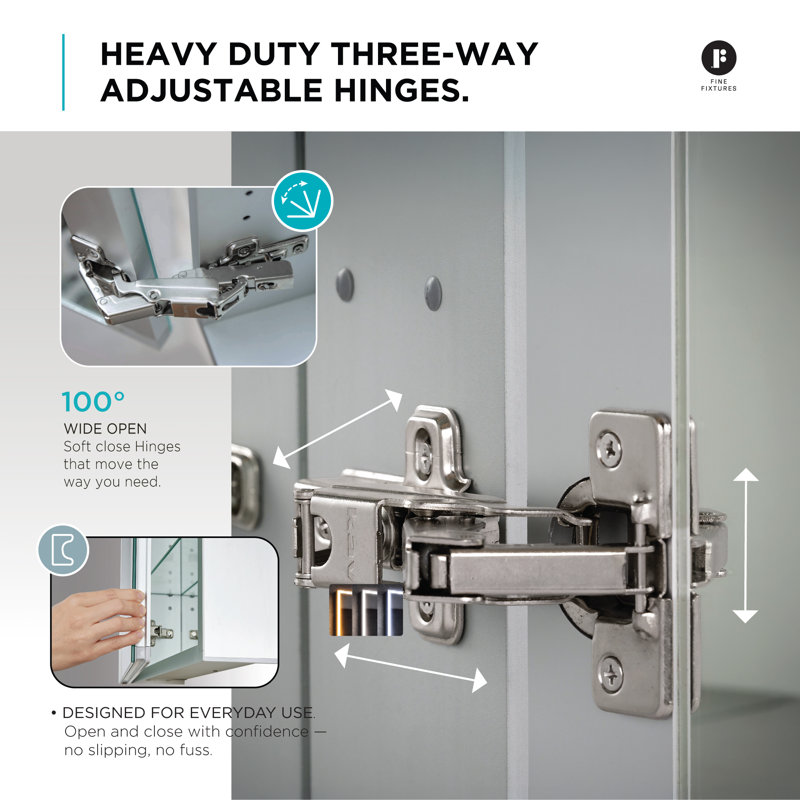 HEAVY DUTY THREE-WAY ADJUSTABLE HINGES.

FINE FIXTURES

100°

WIDE OPEN
Soft close Hinges that move the way you need.

• DESIGNED FOR EVERYDAY USE.
Open and close with confidence — no slipping, no fuss.