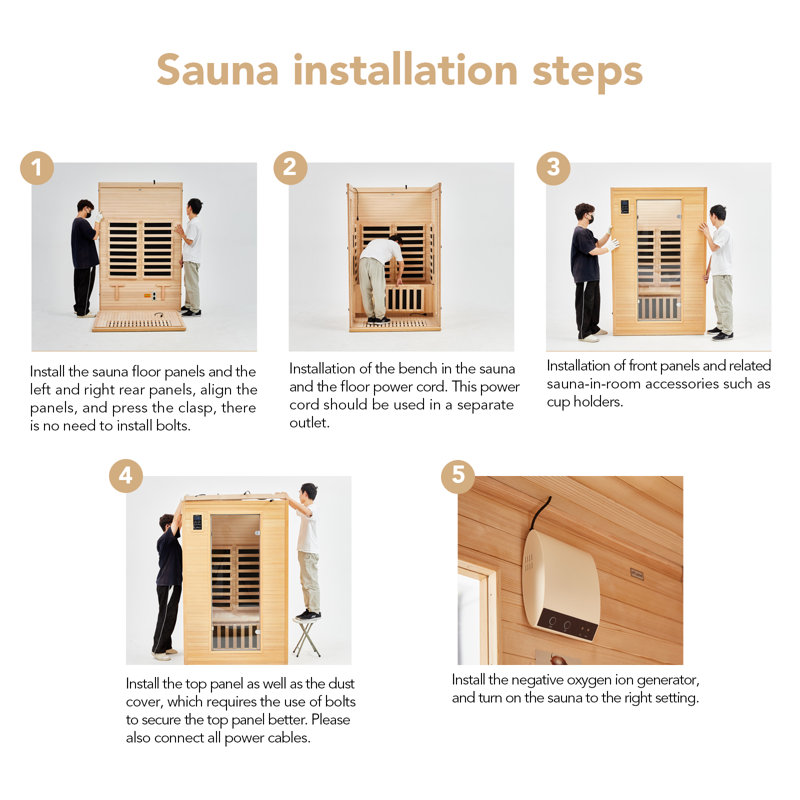 Sauna installation steps

1

Install the sauna floor panels and the left and right rear panels, align the panels, and press the clasp, there is no need to install bolts.

2

Installation of the bench in the sauna and the floor power cord. This power cord should be used in a separate outlet.

3

Installation of front panels and related sauna-in-room accessories such as cup holders.

4

Install the top panel as well as the dust cover, which requires the use of bolts to secure the top panel better. Please also connect all power cables.

5

Install the negative oxygen ion generator, and turn on the sauna to the right setting.