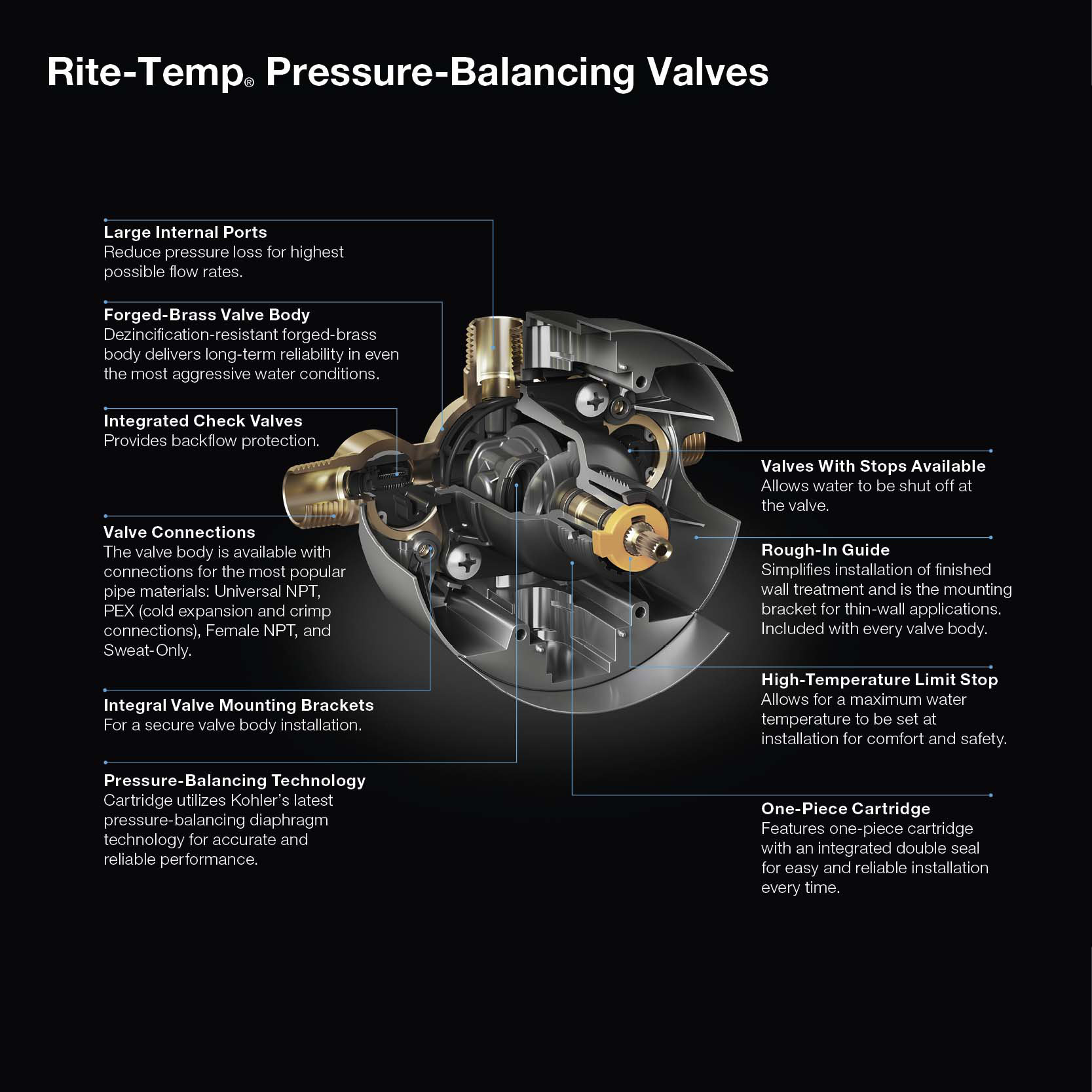 Rite-Temp® Pressure-Balancing Valves

Large Internal Ports
Reduce pressure loss for highest possible flow rates.

Forged-Brass Valve Body
Dezincification-resistant forged-brass body delivers long-term reliability in even the most aggressive water conditions.

Integrated Check Valves
Provides backflow protection.

Valve Connections
The valve body is available with connections for the most popular pipe materials: Universal NPT, PEX (cold expansion and crimp connections), Female NPT, and Sweat-Only.

Integral Valve Mounting Brackets
For a secure valve body installation.

Pressure-Balancing Technology
Cartridge utilizes Kohler's latest pressure-balancing diaphragm technology for accurate and reliable performance.

Valves With Stops Available
Allows water to be shut off at the valve.

Rough-In Guide
Simplifies installation of finished wall treatment and is the mounting bracket for thin-wall applications. Included with every valve body.

High-Temperature Limit Stop
Allows for a maximum water temperature to be set at installation for comfort and safety.

One-Piece Cartridge
Features one-piece cartridge with an integrated double seal for easy and reliable installation every time.