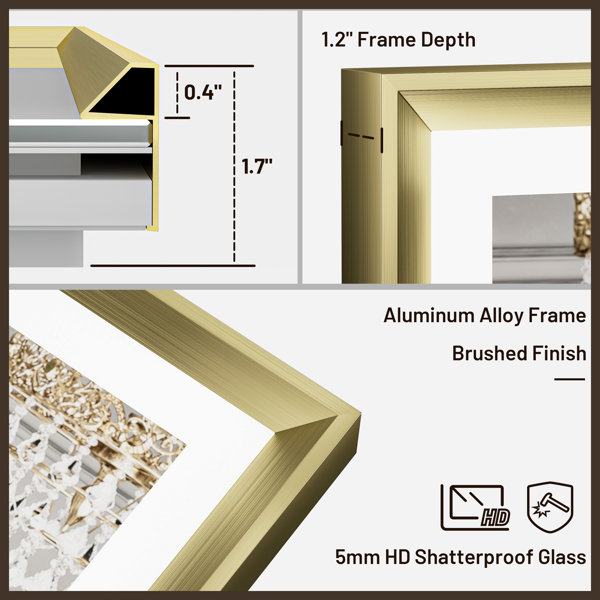 0.4"

1.7"

1.2" Frame Depth

Aluminum Alloy Frame

Brushed Finish

HD

5mm HD Shatterproof Glass