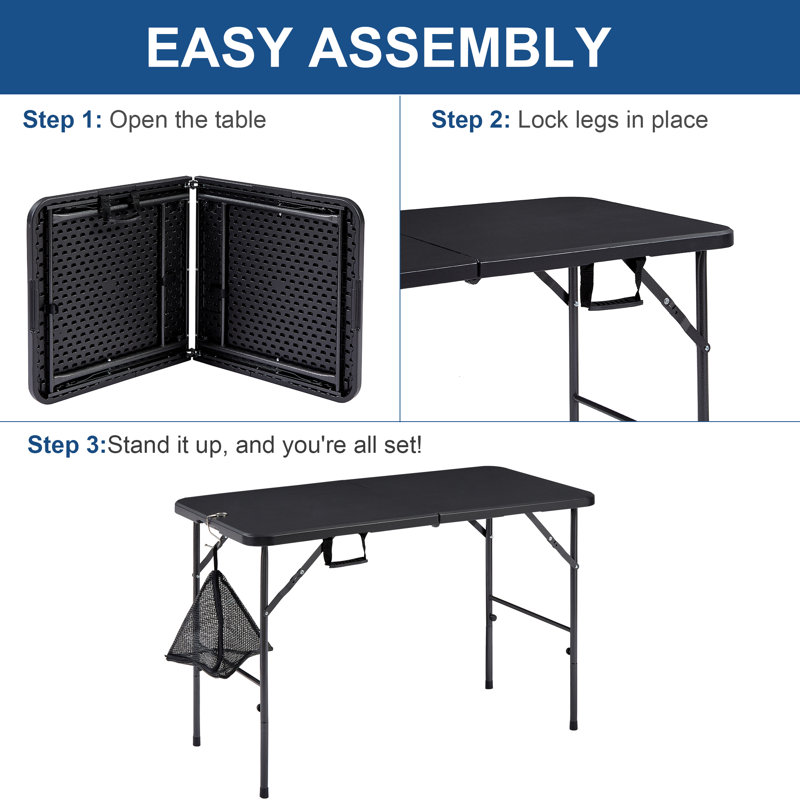 EASY ASSEMBLY

Step 1: Open the table

Step 2: Lock legs in place

Step 3:Stand it up, and you're all set!