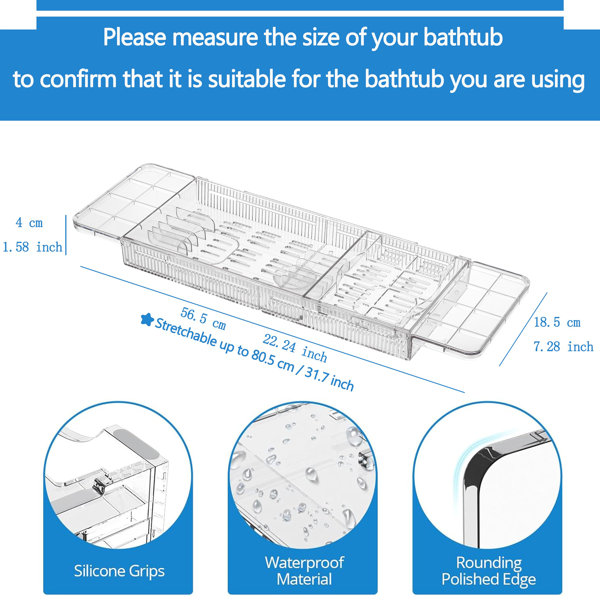 Please measure the size of your bathtub
to confirm that it is suitable for the bathtub you are using

4 cm
1.58 inch

56.5 cm
22.24 inch
Stretchable up to 80.5 cm / 31.7 inch

18.5 cm
7.28 inch

Silicone Grips

Waterproof Material

Rounding Polished Edge