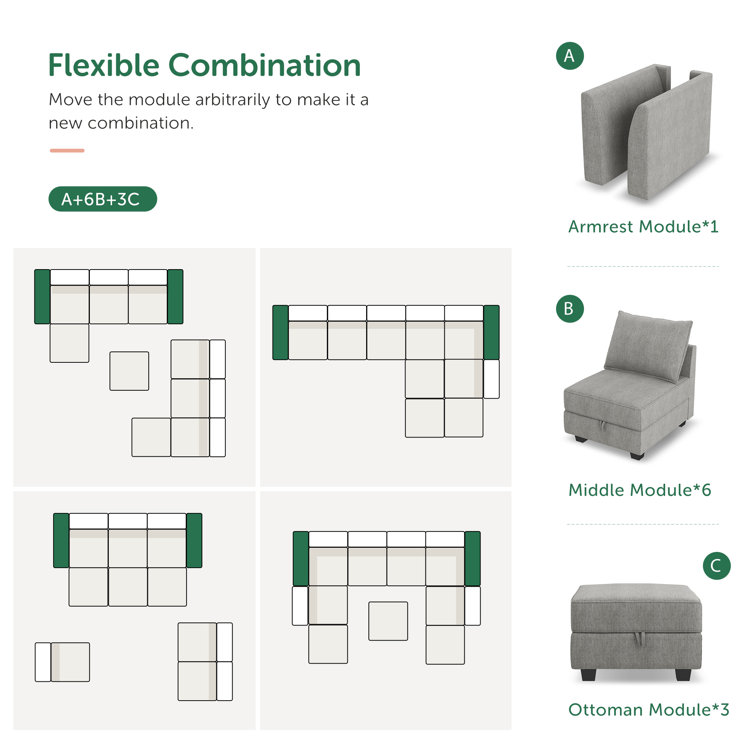 Flexible Combination

Move the module arbitrarily to make it a new combination.

A+6B+3C

A

Armrest Module*1

B

Middle Module*6

C

Ottoman Module*3