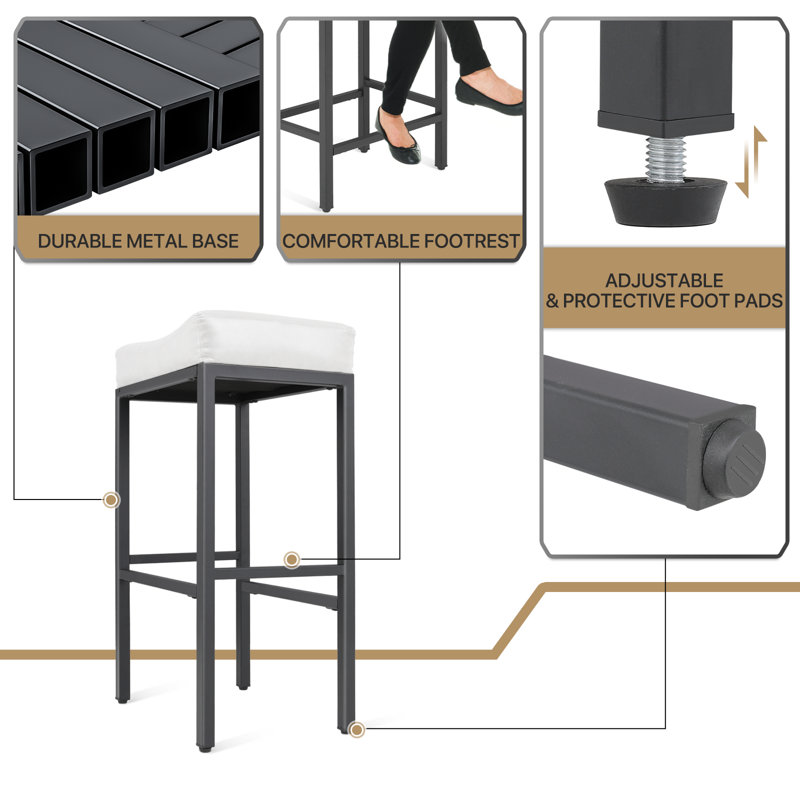 DURABLE METAL BASE

COMFORTABLE FOOTREST

ADJUSTABLE
& PROTECTIVE FOOT PADS