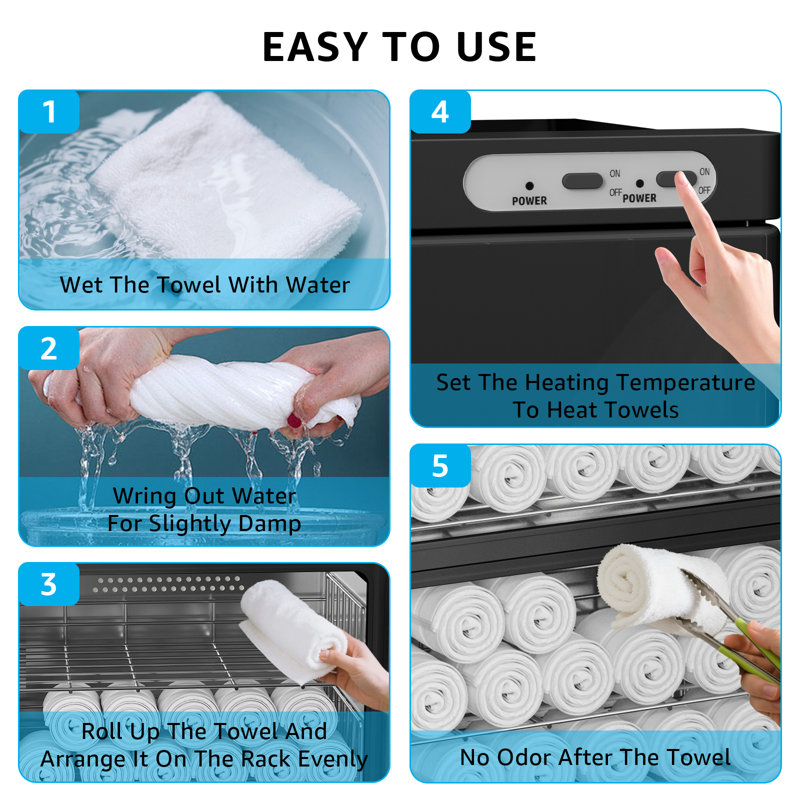 EASY TO USE

1

Wet The Towel With Water

2

Wring Out Water For Slightly Damp

3

Roll Up The Towel And Arrange It On The Rack Evenly

4

POWER

ON OFF

POWER

ON OFF

Set The Heating Temperature To Heat Towels

5

No Odor After The Towel