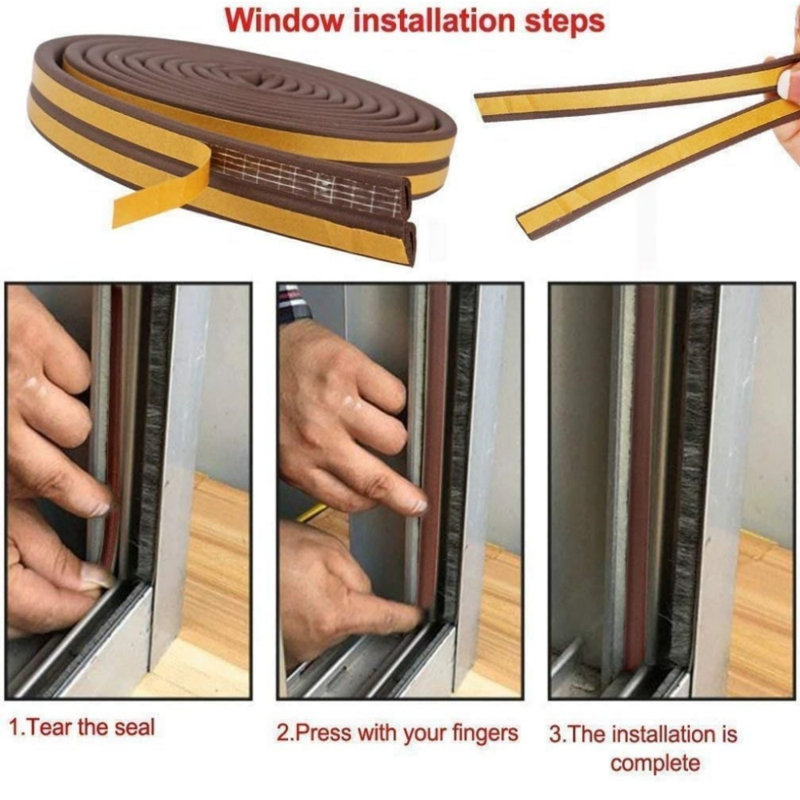 Window installation steps

1.Tear the seal

2.Press with your fingers

3.The installation is complete