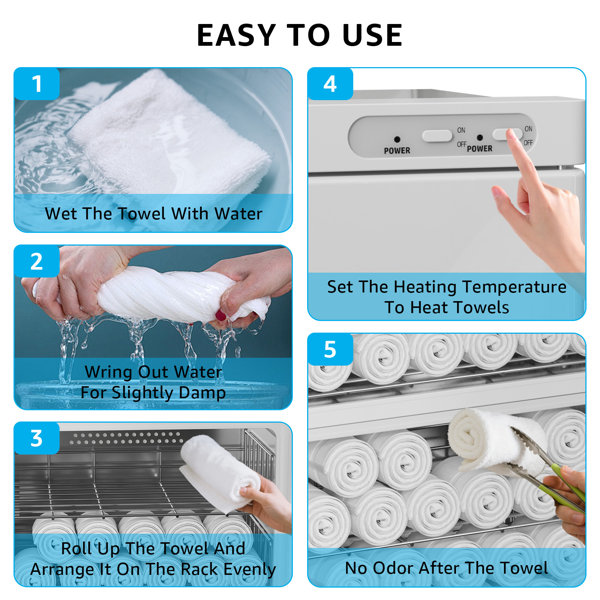 EASY TO USE

1

Wet The Towel With Water

2

Wring Out Water For Slightly Damp

3

Roll Up The Towel And Arrange It On The Rack Evenly

4

POWER

ON OFF

POWER

ON OFF

Set The Heating Temperature To Heat Towels

5

No Odor After The Towel