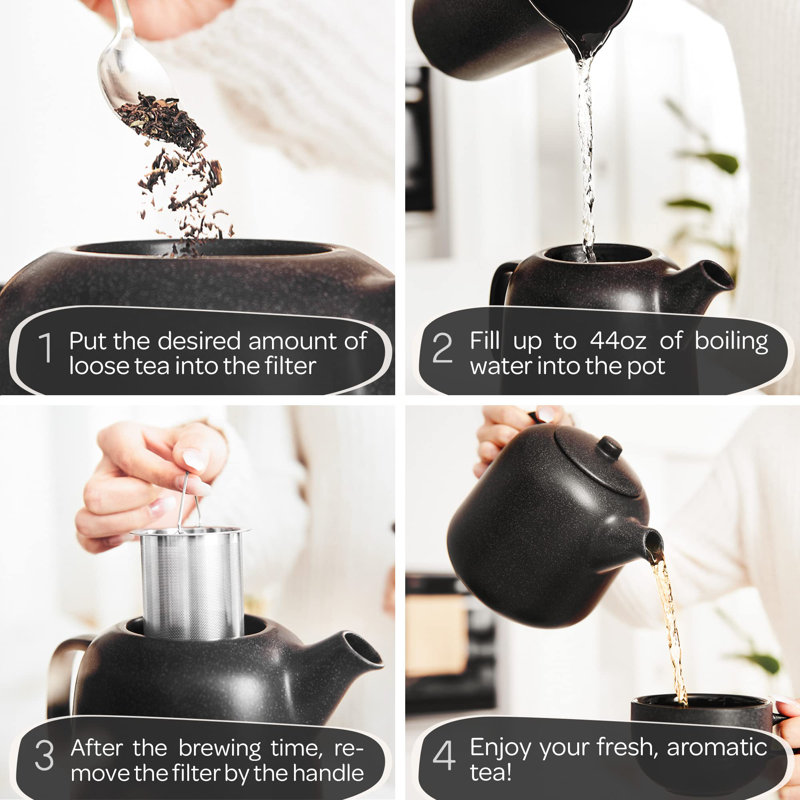 1 Put the desired amount of loose tea into the filter

2 Fill up to 44oz of boiling water into the pot

3 After the brewing time, remove the filter by the handle

4 Enjoy your fresh, aromatic tea!