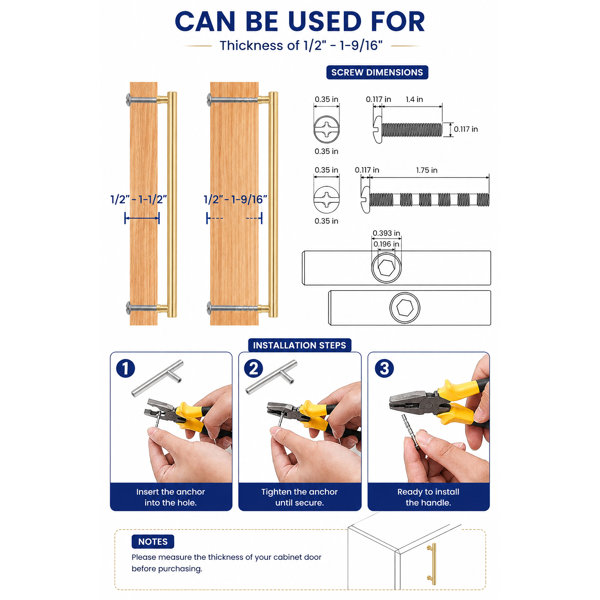 CAN BE USED FOR

Thickness of 1/2" - 1-9/16"

SCREW DIMENSIONS

1/2" - 1-1/2"

1/2" - 1-9/16"

0.35 in

0.35 in

0.117 in

1.4 in

0.117 in

0.35 in

0.35 in

0.117 in

1.75 in

0.393 in

0.196 in

INSTALLATION STEPS

1

Insert the anchor into the hole.

2

Tighten the anchor until secure.

3

Ready to install the handle.

NOTES

Please measure the thickness of your cabinet door before purchasing.