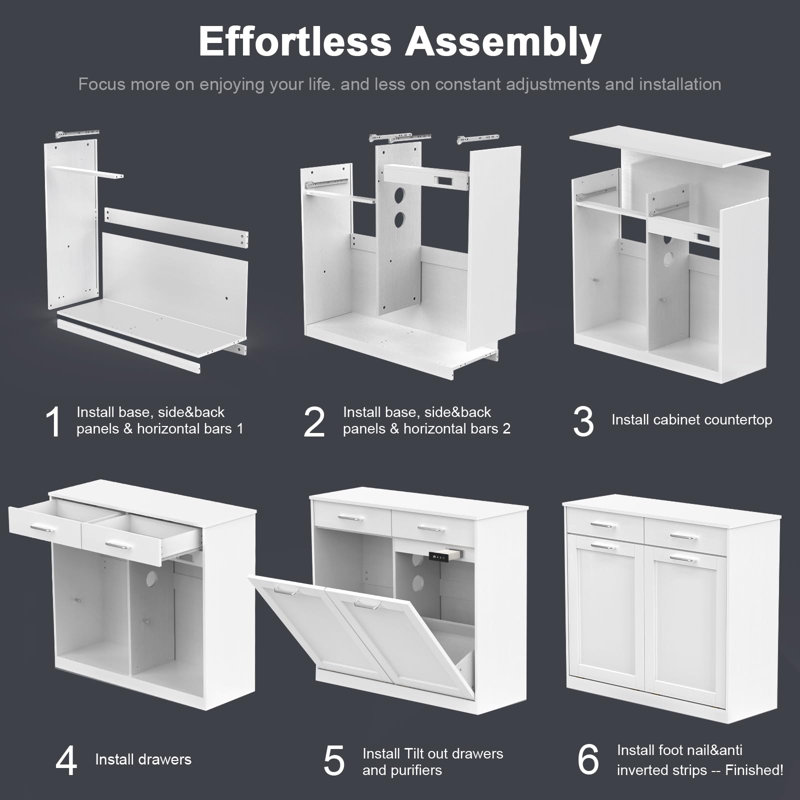 Effortless Assembly

Focus more on enjoying your life. and less on constant adjustments and installation

1 Install base, side&back panels & horizontal bars 1

2 Install base, side&back panels & horizontal bars 2

3 Install cabinet countertop

4 Install drawers

5 Install Tilt out drawers and purifiers

6 Install foot nail&anti inverted strips -- Finished!