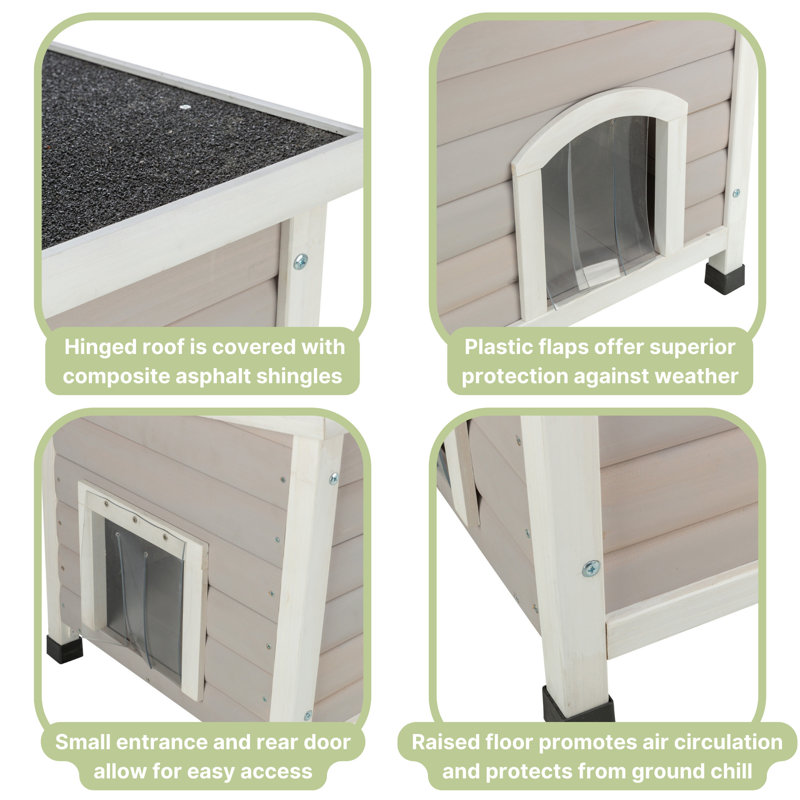 Hinged roof is covered with composite asphalt shingles

Plastic flaps offer superior protection against weather

Small entrance and rear door allow for easy access

Raised floor promotes air circulation and protects from ground chill