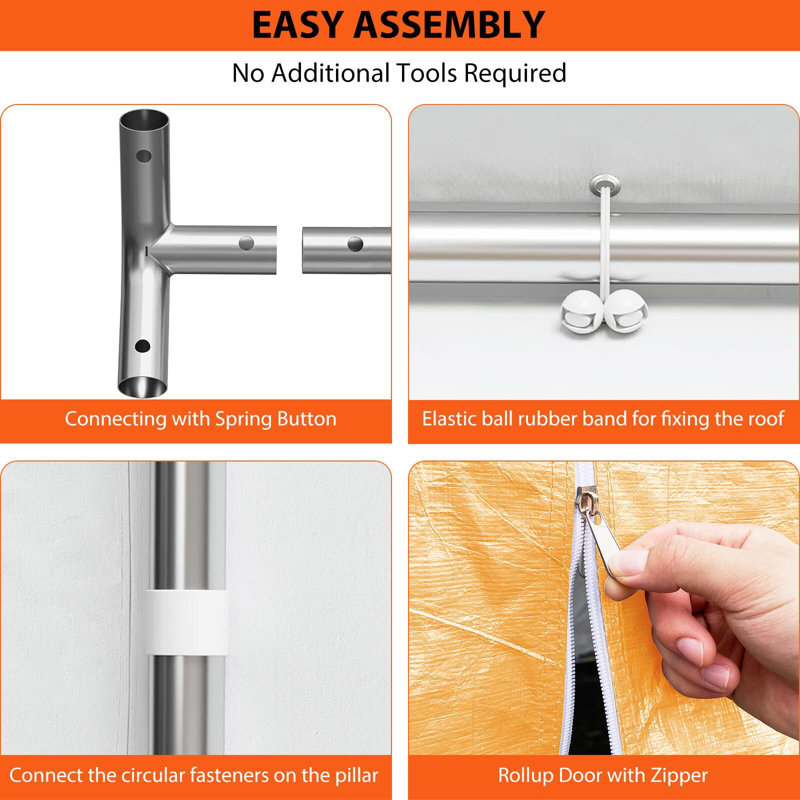 EASY ASSEMBLY

No Additional Tools Required

Connecting with Spring Button

Elastic ball rubber band for fixing the roof

Connect the circular fasteners on the pillar

Rollup Door with Zipper