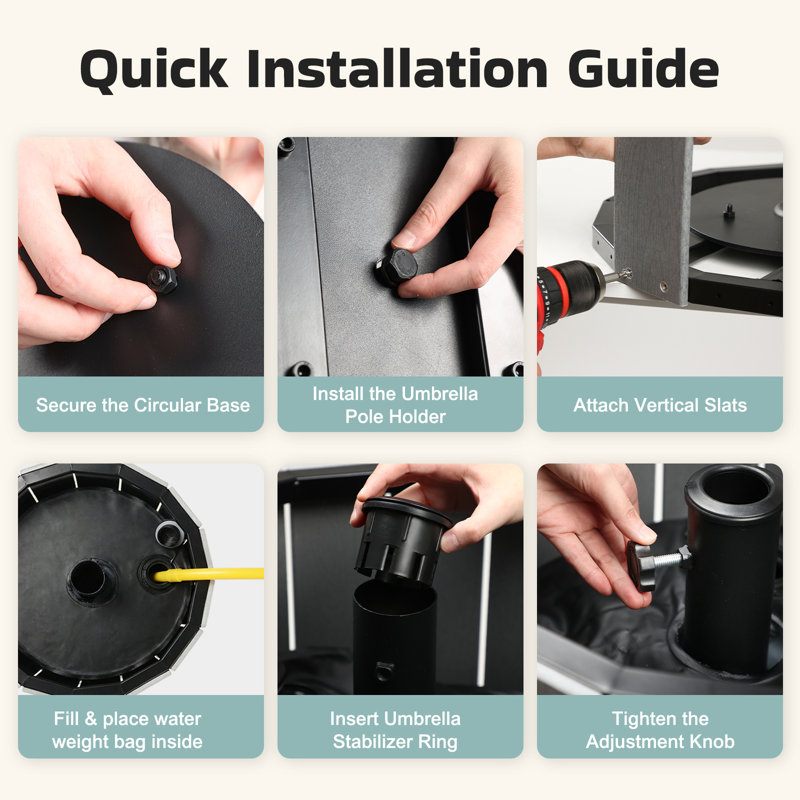 Quick Installation Guide

Secure the Circular Base

Install the Umbrella Pole Holder

Attach Vertical Slats

Fill & place water weight bag inside

Insert Umbrella Stabilizer Ring

Tighten the Adjustment Knob