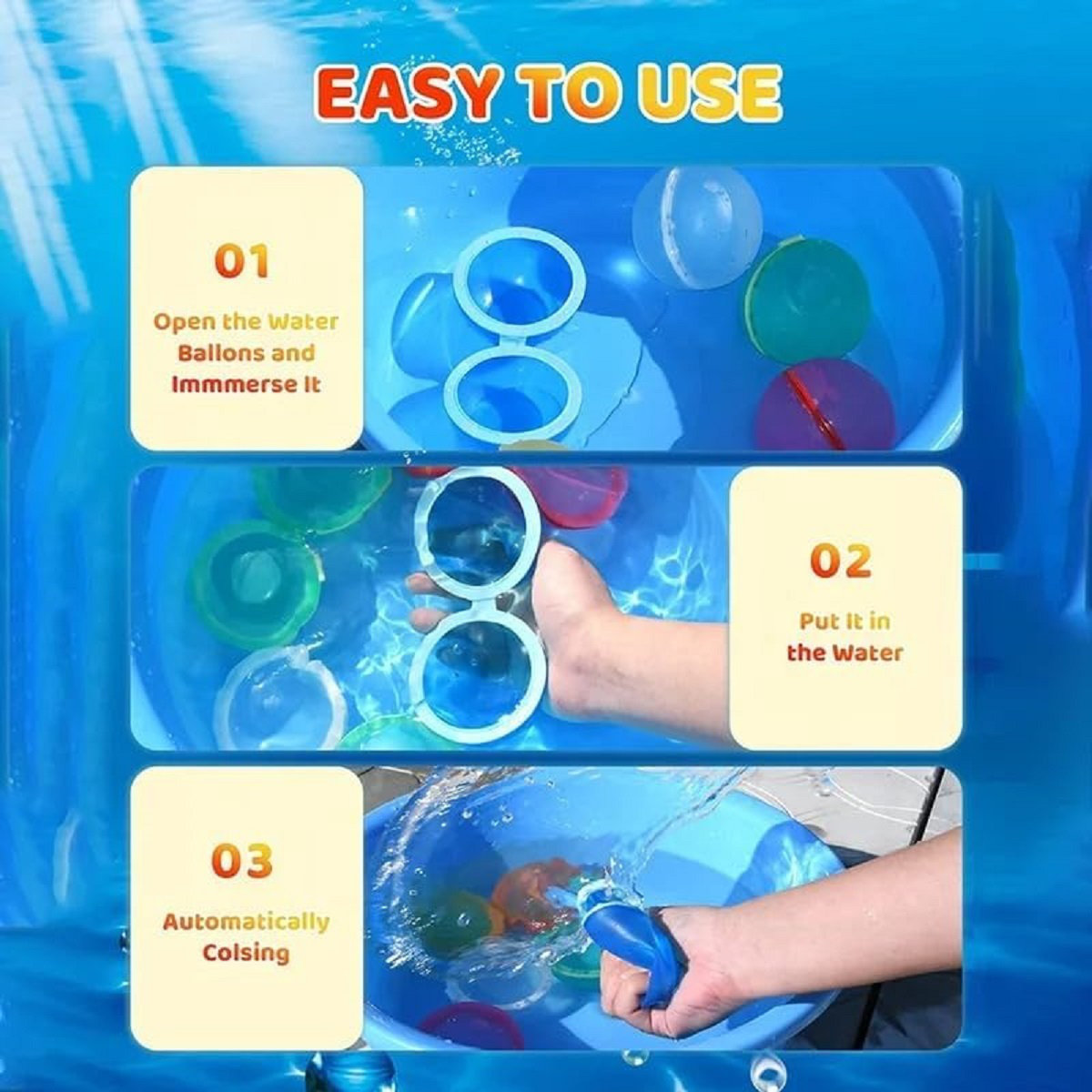 EASY TO USE

01

Open the Water Ballons and Immmerse It

02

Put It in the Water

03

Automatically Colsing