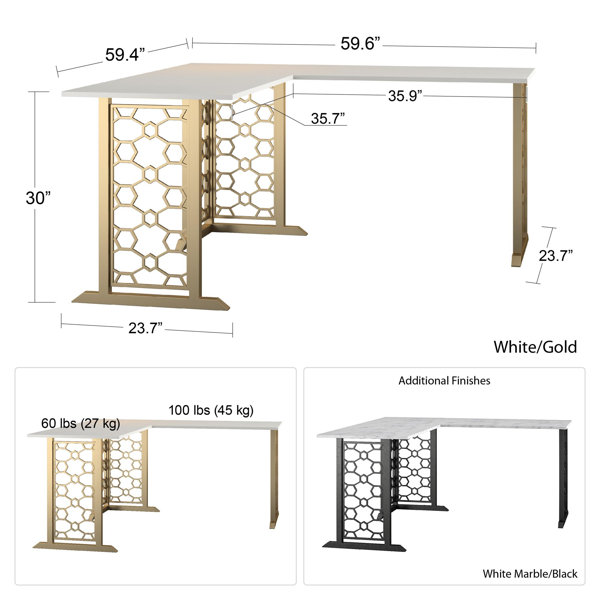 59.4”
59.6”
35.9”
35.7”
30”
23.7”
23.7”
White/Gold

60 lbs (27 kg)
100 lbs (45 kg)

Additional Finishes
White Marble/Black