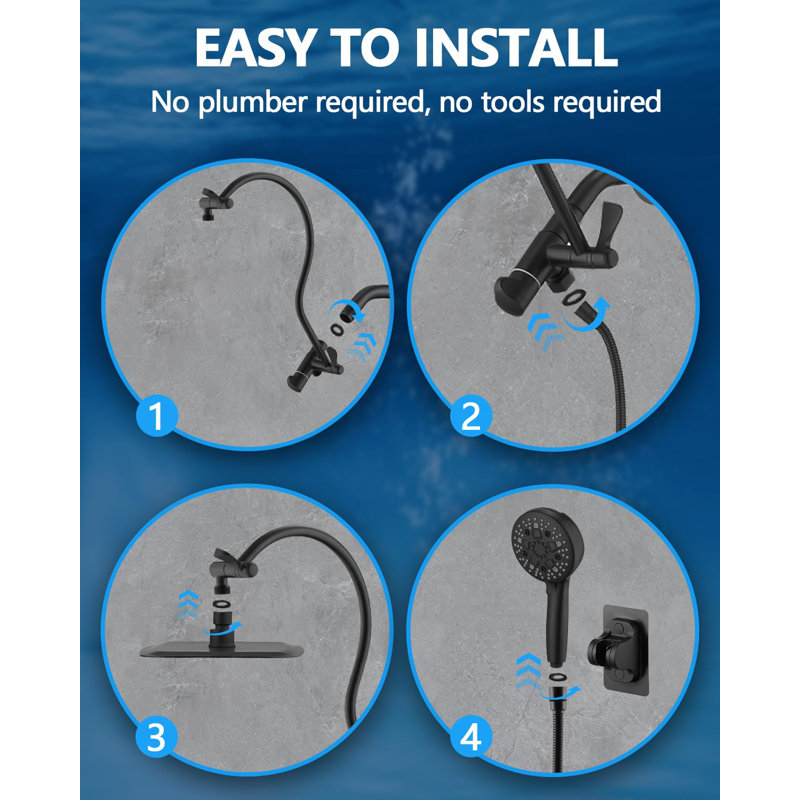 EASY TO INSTALL
No plumber required, no tools required

1

2

3

4