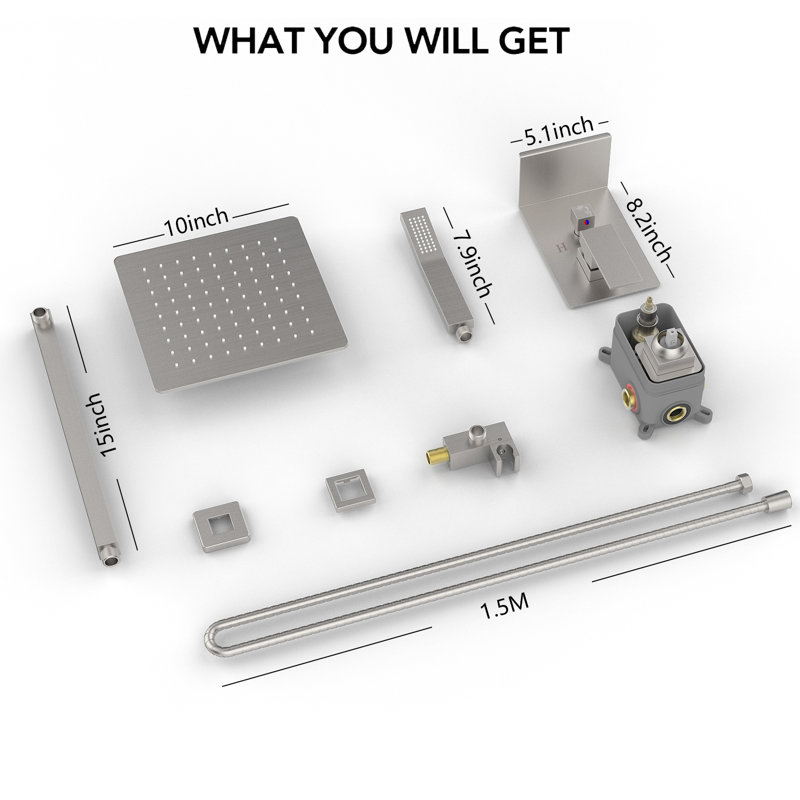 WHAT YOU WILL GET

5.1inch

10inch

7.9inch

8.2inch

15inch

1.5M