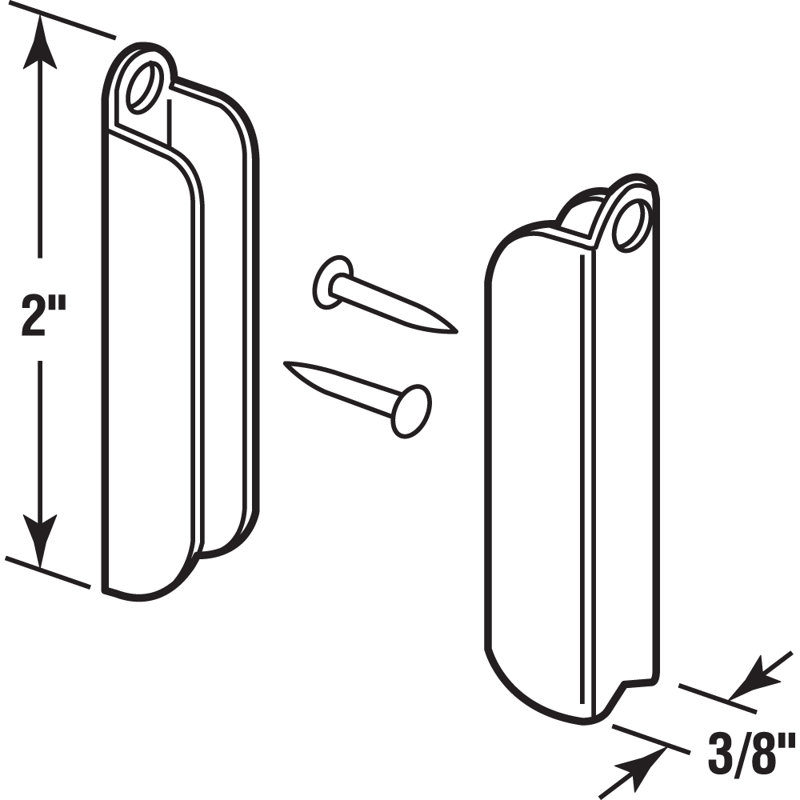 2"

3/8"