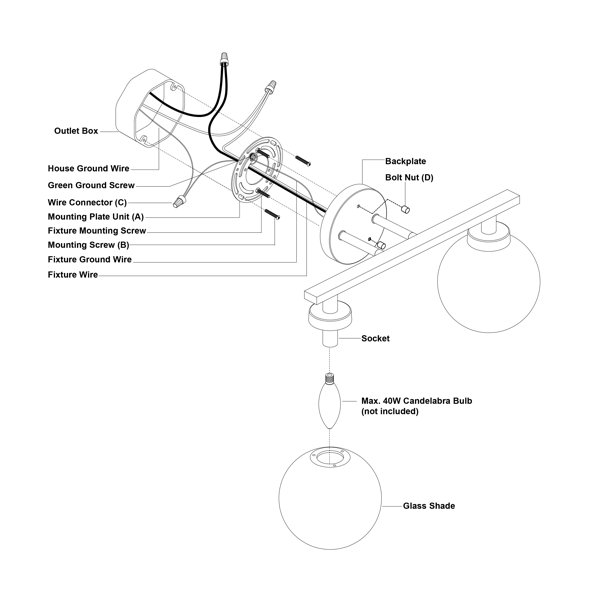 Outlet Box

House Ground Wire

Green Ground Screw

Wire Connector (C)

Mounting Plate Unit (A)

Fixture Mounting Screw

Mounting Screw (B)

Fixture Ground Wire

Fixture Wire

Backplate

Bolt Nut (D)

Socket

Max. 40W Candelabra Bulb (not included)

Glass Shade