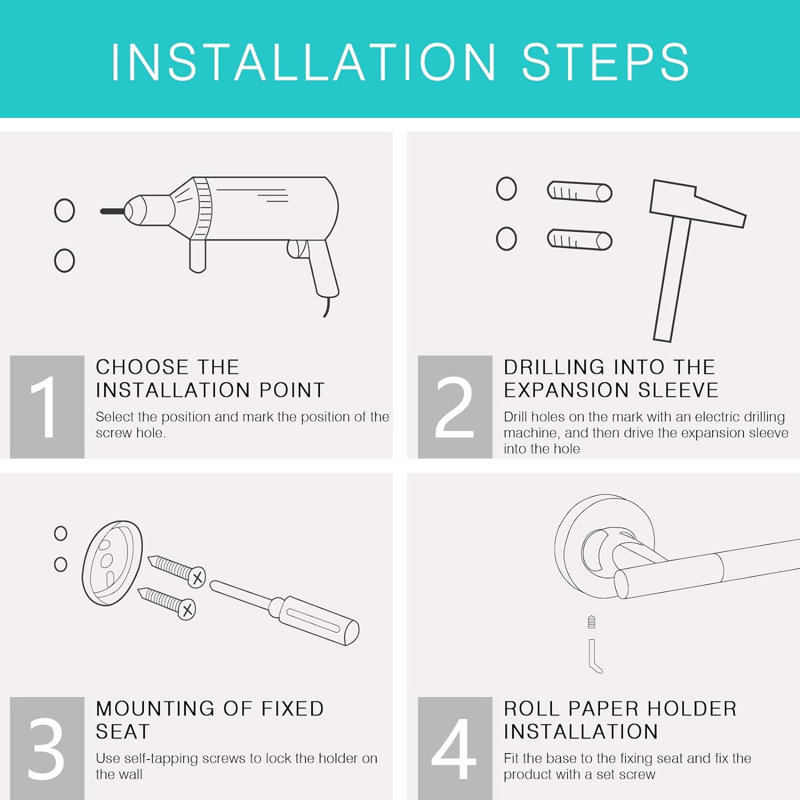 INSTALLATION STEPS

1

CHOOSE THE INSTALLATION POINT

Select the position and mark the position of the screw hole.

2

DRILLING INTO THE EXPANSION SLEEVE

Drill holes on the mark with an electric drilling machine, and then drive the expansion sleeve into the hole

3

MOUNTING OF FIXED SEAT

Use self-tapping screws to lock the holder on the wall

4

ROLL PAPER HOLDER INSTALLATION

Fit the base to the fixing seat and fix the product with a set screw