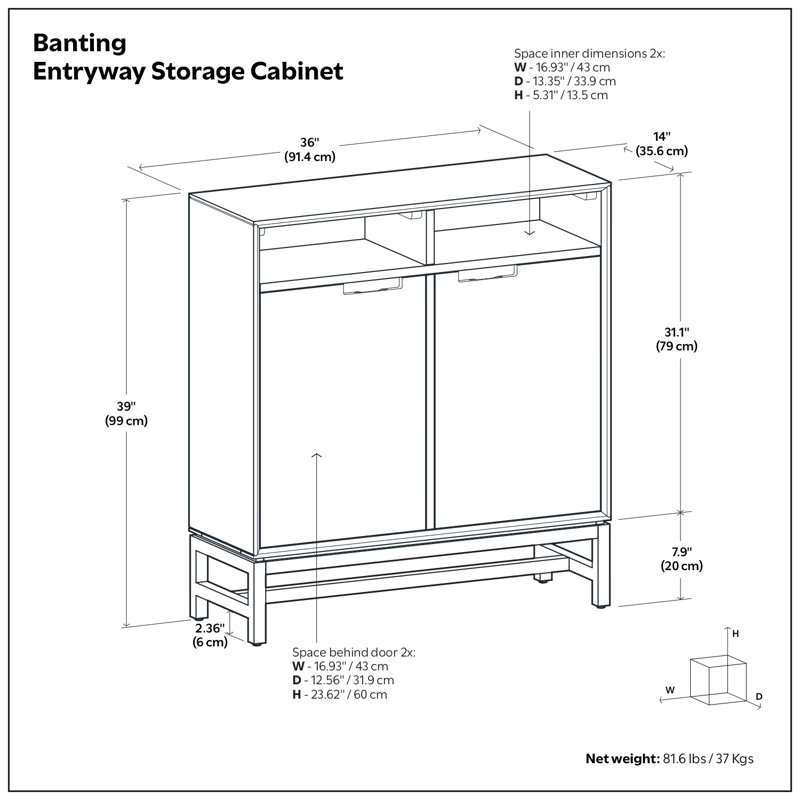 Banting
Entryway Storage Cabinet

Space inner dimensions 2x:
W - 16.93" / 43 cm
D - 13.35" / 33.9 cm
H - 5.31" / 13.5 cm

36"
(91.4 cm)

14"
(35.6 cm)

39"
(99 cm)

31.1"
(79 cm)

7.9"
(20 cm)

2.36"
(6 cm)

Space behind door 2x:
W - 16.93" / 43 cm
D - 12.56" / 31.9 cm
H - 23.62" / 60 cm

H
W
D

Net weight: 81.6 lbs / 37 Kgs