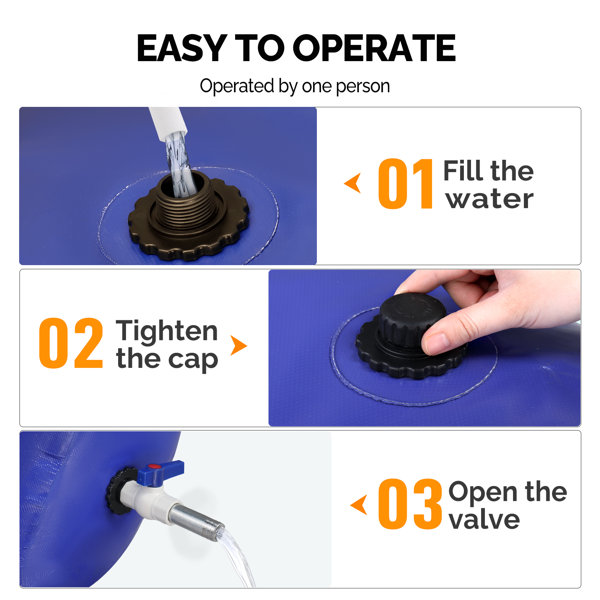 EASY TO OPERATE

Operated by one person

01 Fill the water

02 Tighten the cap

03 Open the valve