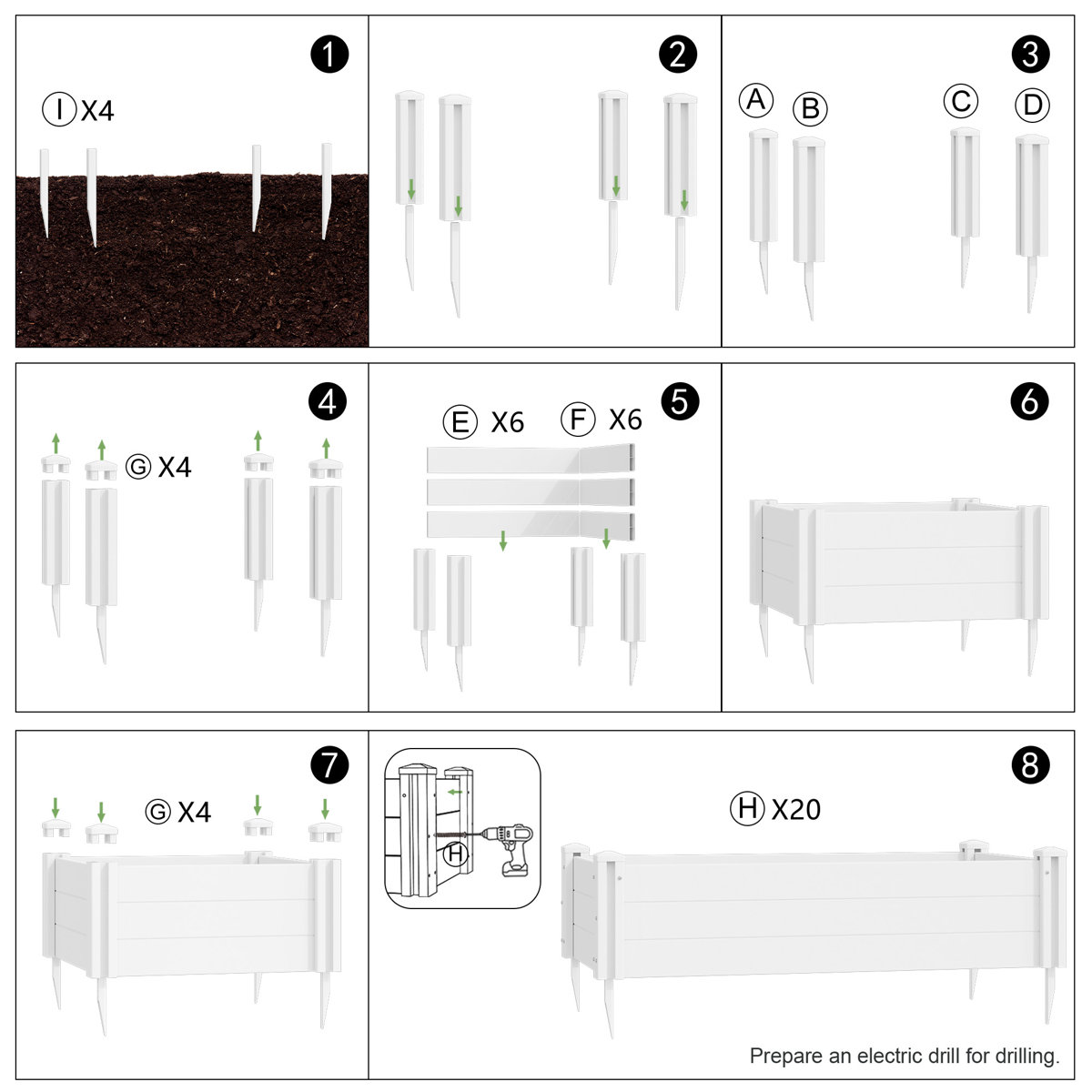 1

Ⓘ X4

2

3

Ⓐ Ⓑ Ⓒ Ⓓ

4

Ⓖ X4

5

Ⓔ X6 Ⓕ X6

6

7

Ⓖ X4

8

Ⓗ

Ⓗ X20

Prepare an electric drill for drilling.