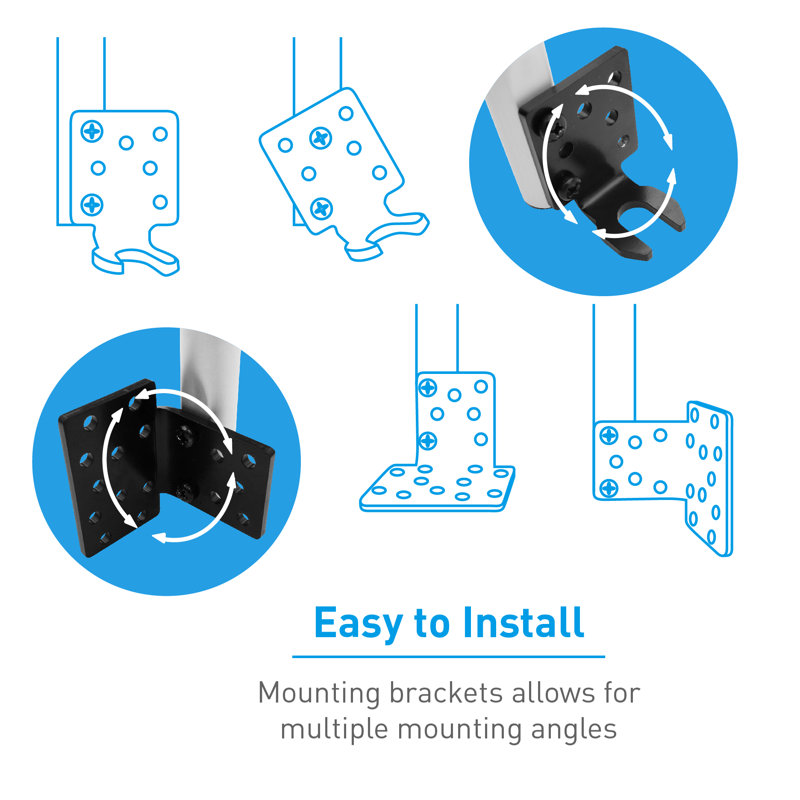 Easy to Install

Mounting brackets allows for multiple mounting angles