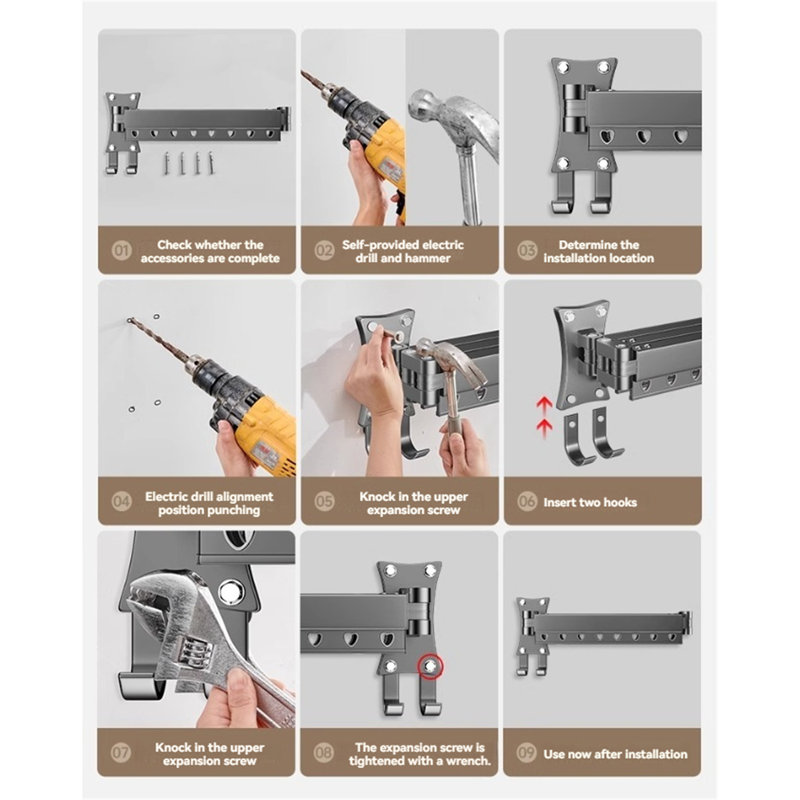 01 Check whether the accessories are complete

02 Self-provided electric drill and hammer

03 Determine the installation location

04 Electric drill alignment position punching

05 Knock in the upper expansion screw

06 Insert two hooks

07 Knock in the upper expansion screw

08 The expansion screw is tightened with a wrench.

09 Use now after installation