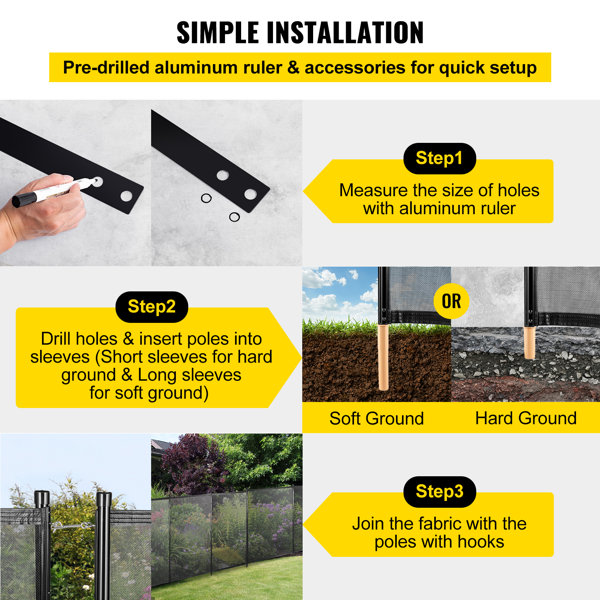 SIMPLE INSTALLATION

Pre-drilled aluminum ruler & accessories for quick setup

Step1

Measure the size of holes with aluminum ruler

Step2

Drill holes & insert poles into sleeves (Short sleeves for hard ground & Long sleeves for soft ground)

OR

Soft Ground

Hard Ground

Step3

Join the fabric with the poles with hooks