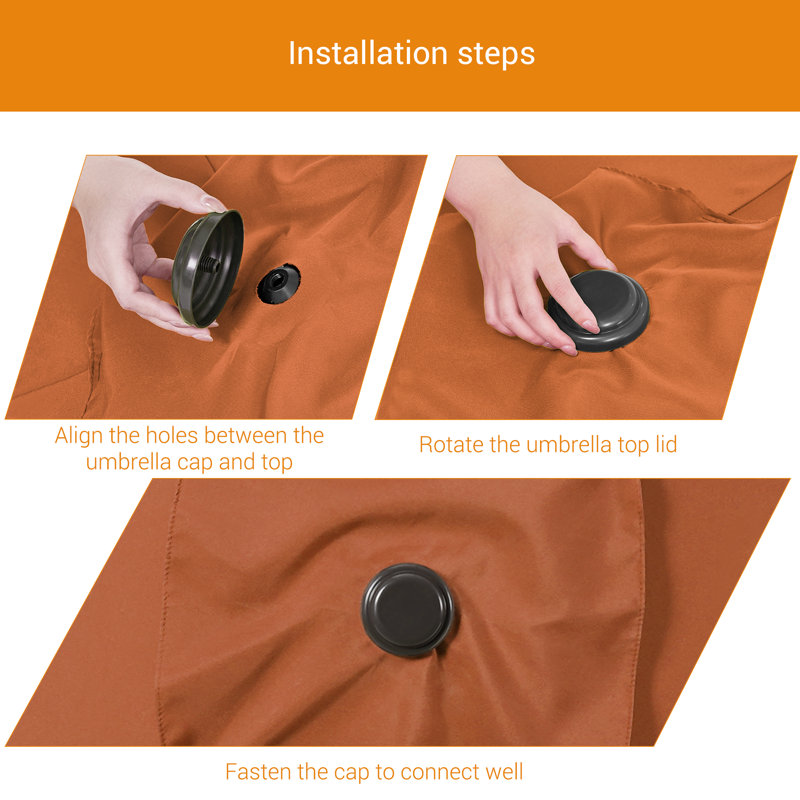 Installation steps

Align the holes between the umbrella cap and top

Rotate the umbrella top lid

Fasten the cap to connect well