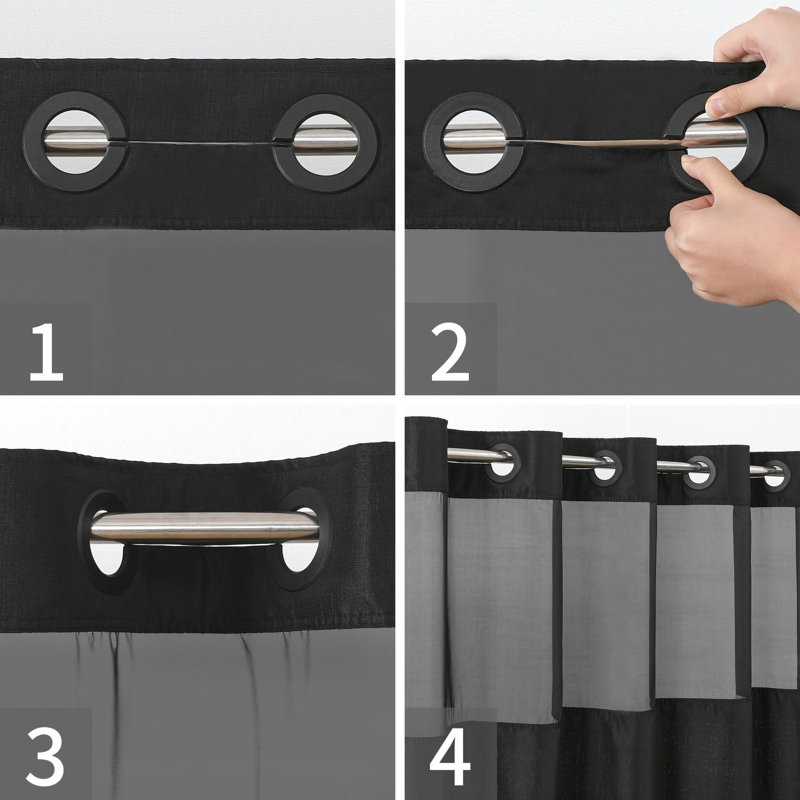 1

2

3

4