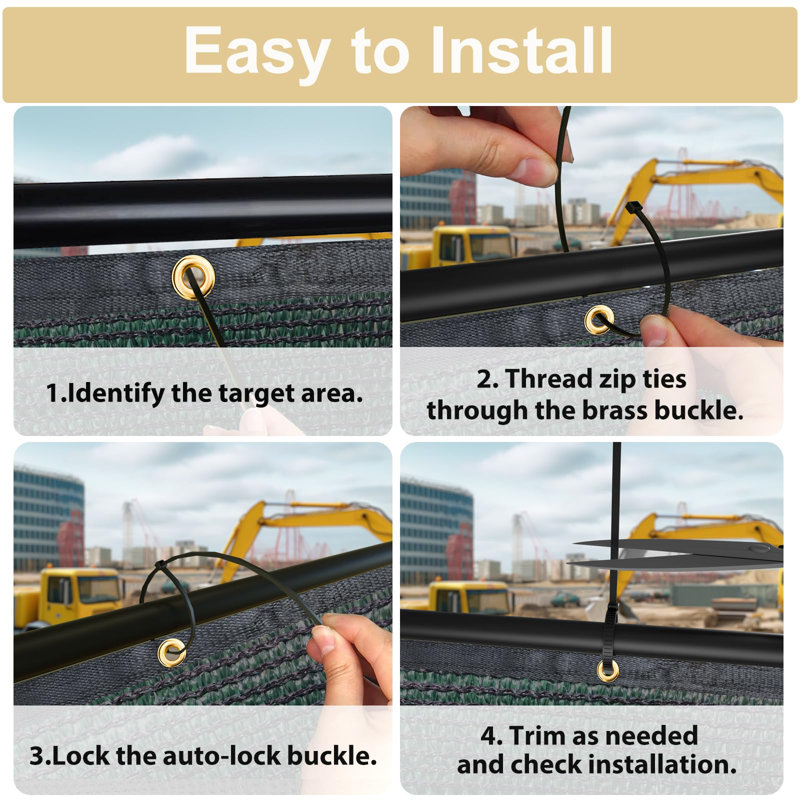 Easy to Install

1.Identify the target area.

2. Thread zip ties through the brass buckle.

3.Lock the auto-lock buckle.

4. Trim as needed and check installation.