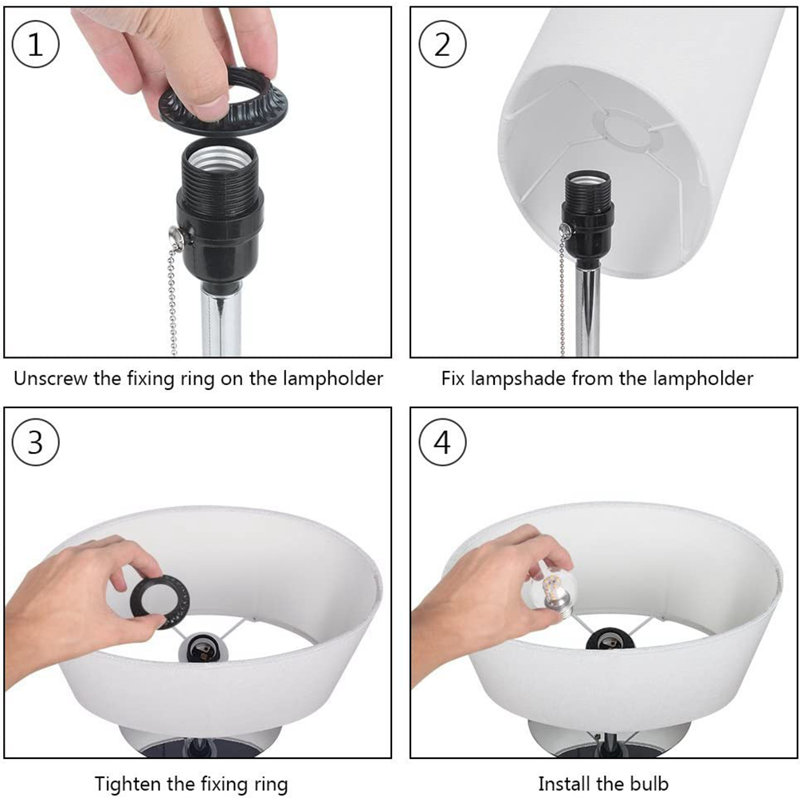 1

Unscrew the fixing ring on the lampholder

2

Fix lampshade from the lampholder

3

Tighten the fixing ring

4

Install the bulb