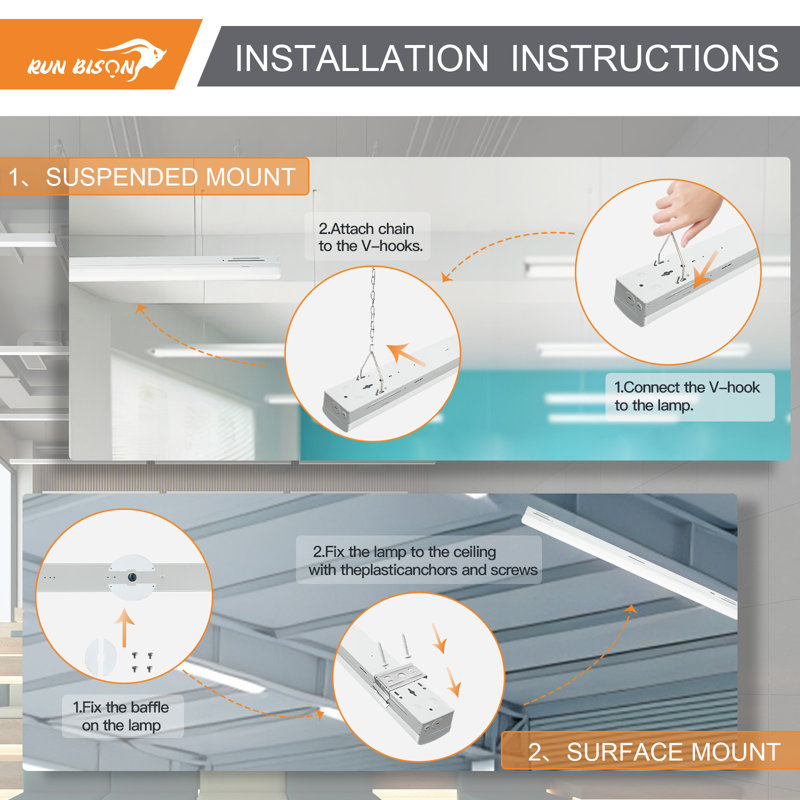 RUN BISON

INSTALLATION INSTRUCTIONS

1、SUSPENDED MOUNT

2.Attach chain to the V-hooks.

1.Connect the V-hook to the lamp.

2.Fix the lamp to the ceiling with theplasticanchors and screws

1.Fix the baffle on the lamp

2、SURFACE MOUNT