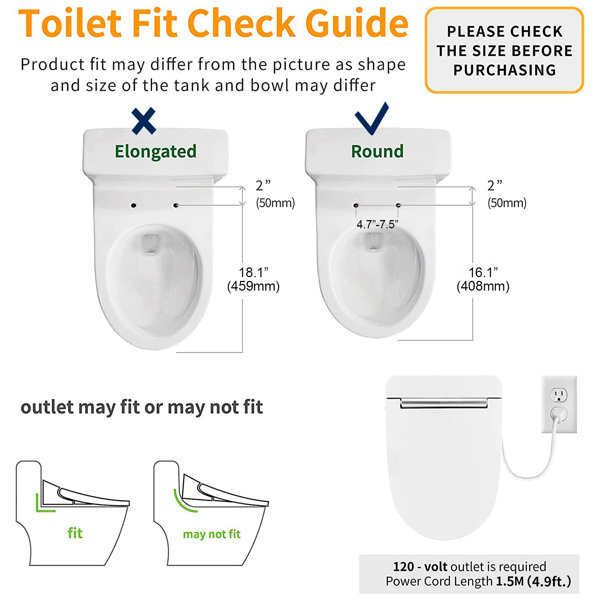 Toilet Fit Check Guide

PLEASE CHECK THE SIZE BEFORE PURCHASING

Product fit may differ from the picture as shape and size of the tank and bowl may differ

Elongated

2"
(50mm)

18.1"
(459mm)

Round

2"
(50mm)

4.7"-7.5"

16.1"
(408mm)

outlet may fit or may not fit

fit

may not fit

120 - volt outlet is required
Power Cord Length 1.5M (4.9ft.)