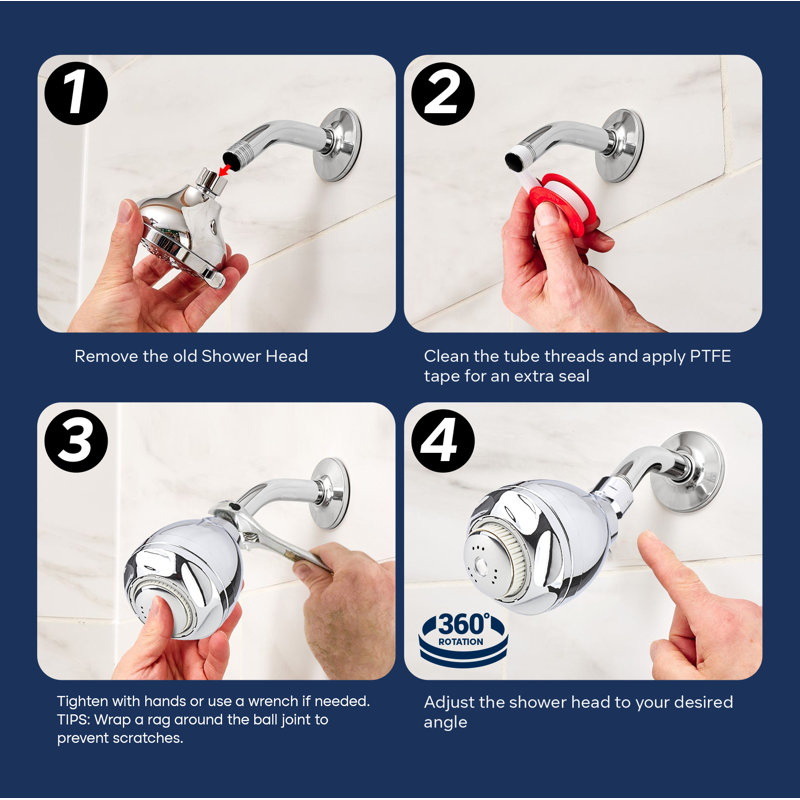 1

Remove the old Shower Head

2

Clean the tube threads and apply PTFE tape for an extra seal

3

Tighten with hands or use a wrench if needed.
TIPS: Wrap a rag around the ball joint to prevent scratches.

4

360°
ROTATION

Adjust the shower head to your desired angle